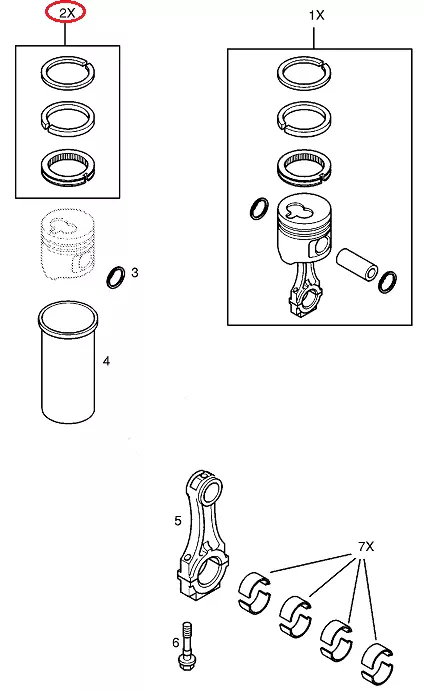 2X

1X

3

4

5

7X

6