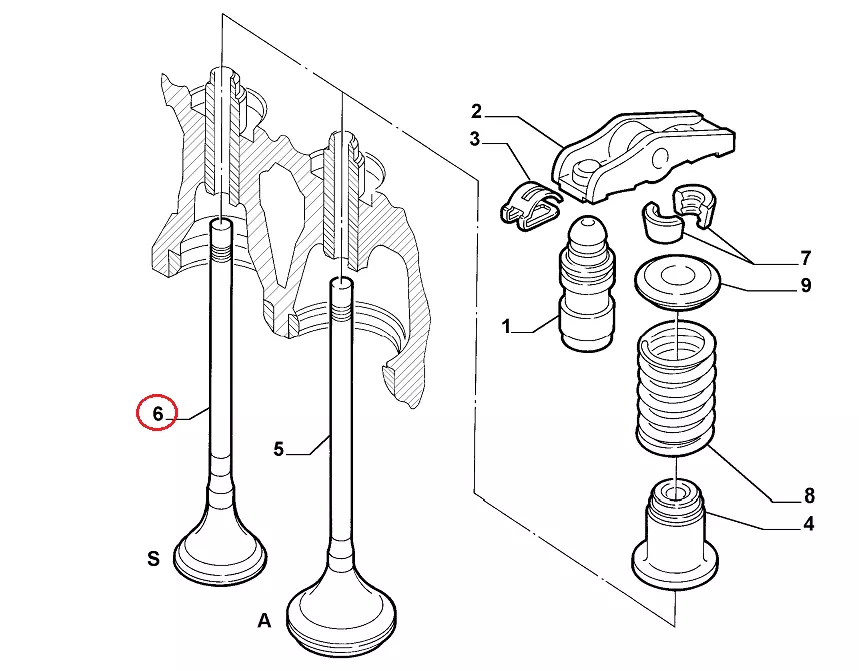 2
3
7
9
1
6
5
8
4
S
A