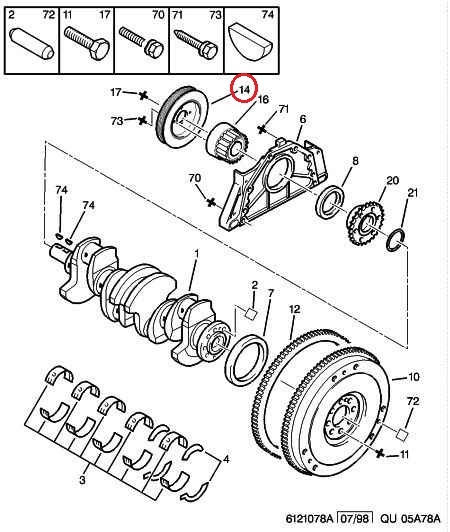 2 72
11 17
70
71 73
74

17
14
16
73
71
6
8
70
20
21
74
74
1
2
7
12
10
72
11
4
3

6121078A 07/98 QU 05A78A