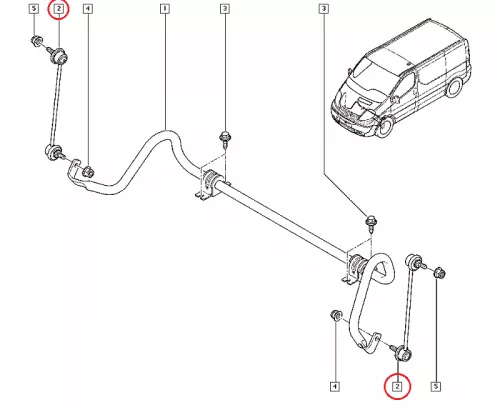 5
2
4
1
3
3
4
2
5