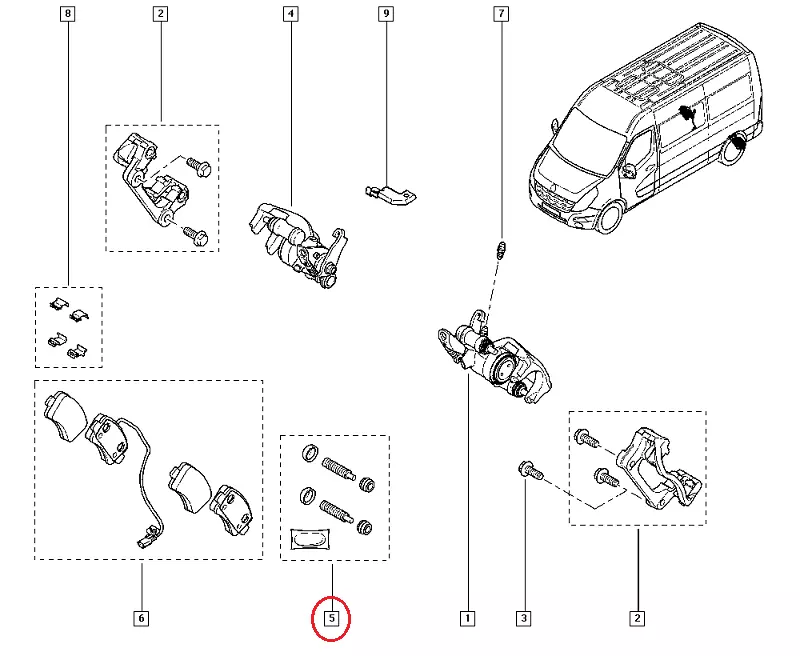 8
2
4
9
7
6
5
1
3
2