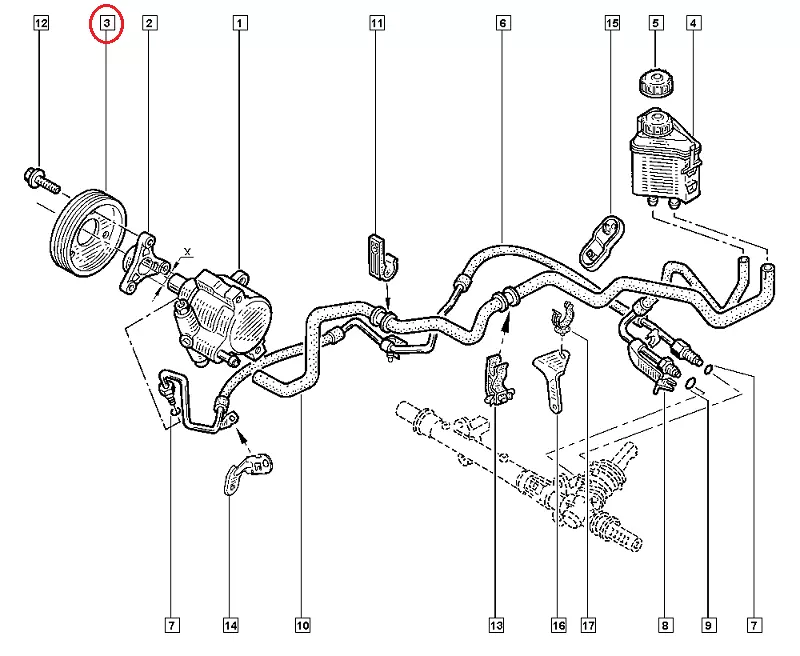 12
3
2
1
11
6
15
5
4
X
7
14
10
13
16
17
8
9
7