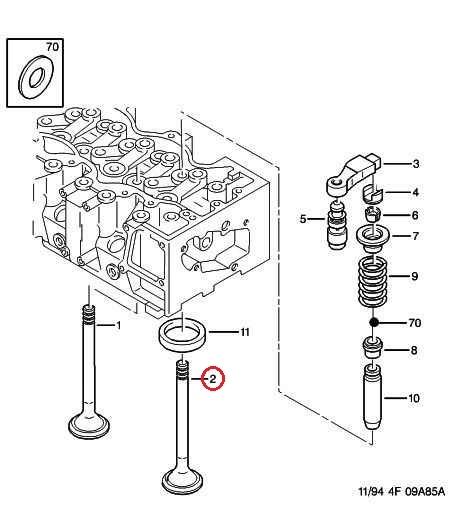 70

3
4
5
6
7
9
70
8
10
1
11
2

11/94 4F 09A85A