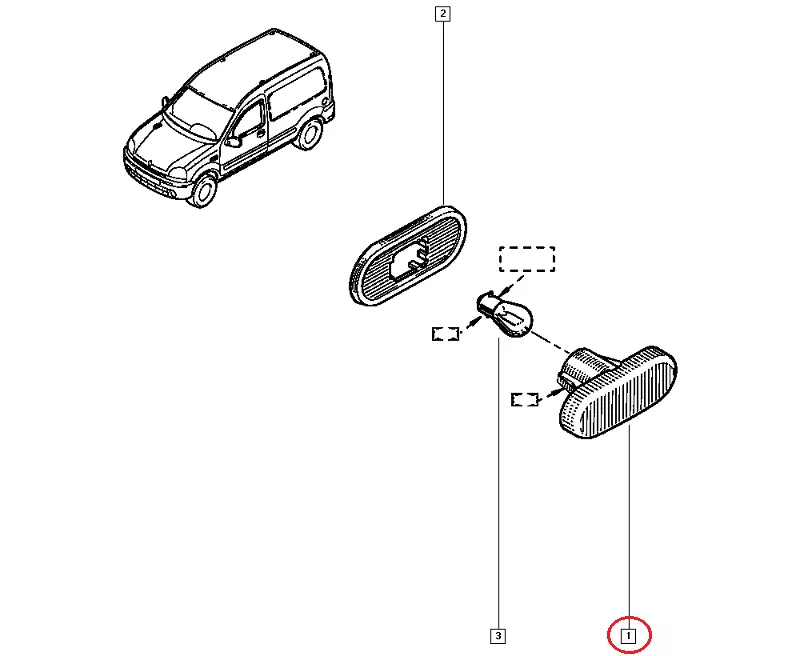 2
3
1