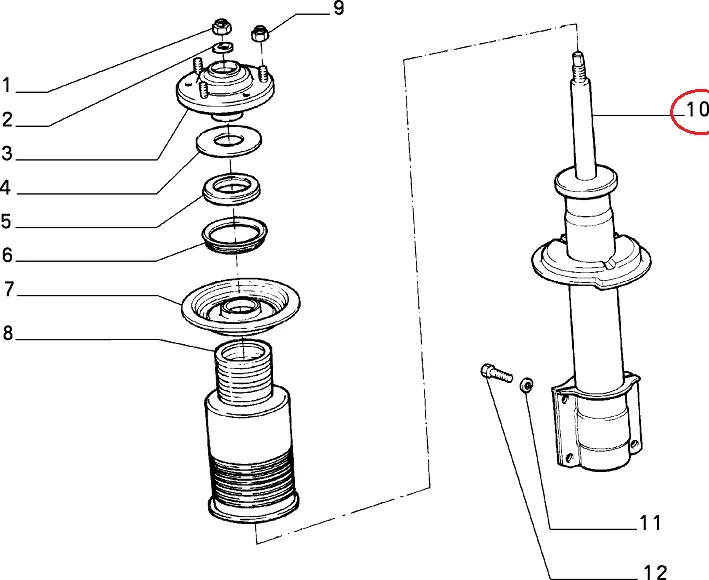 9
1
2
3
4
5
6
7
8
10
11
12