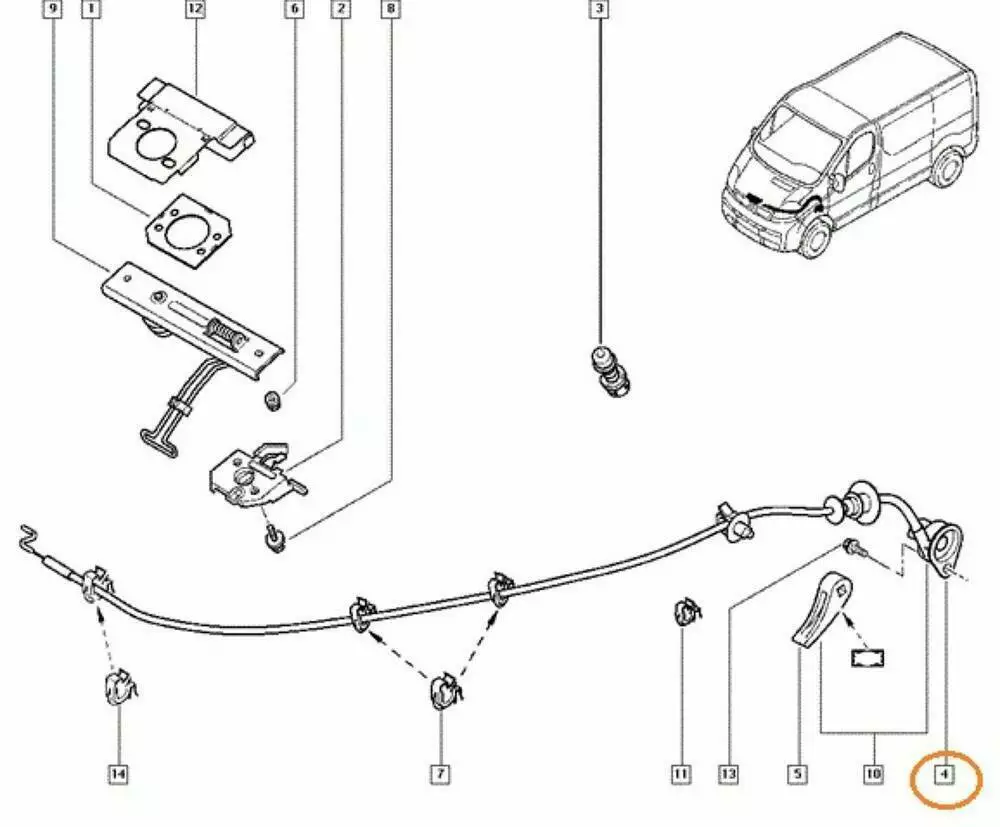 9
1
12
6
2
8
3
14
7
11
13
5
10
4