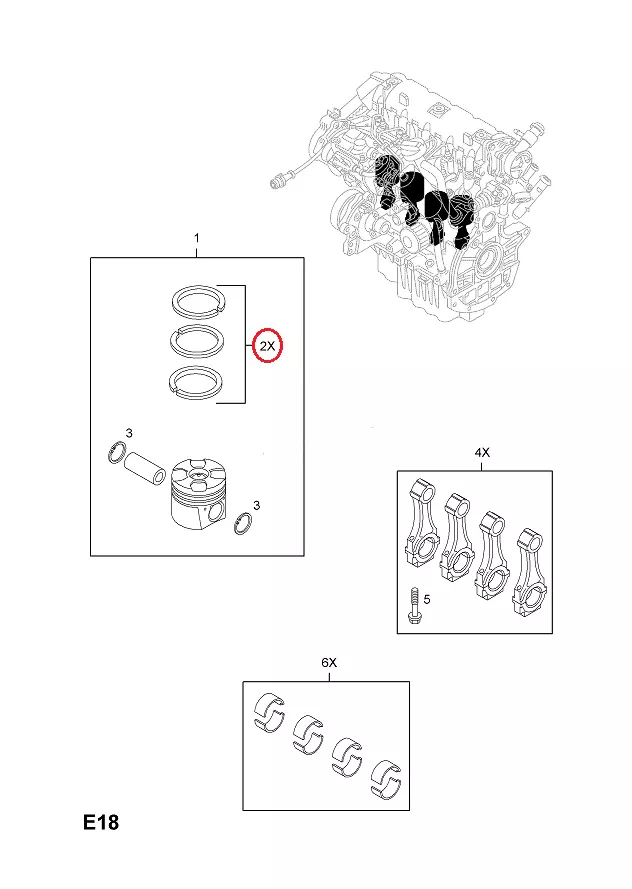 1

2X

3

3

4X

5

6X

E18