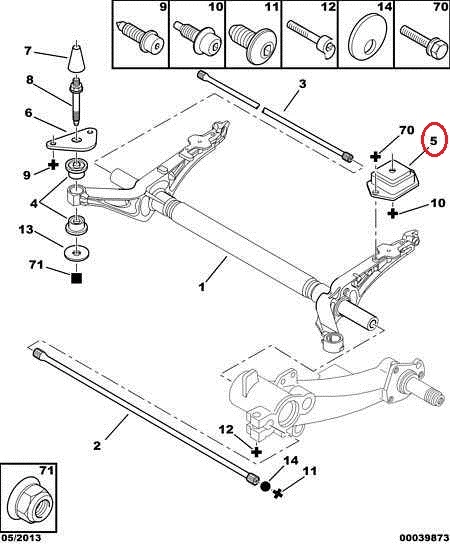 9
10
11
12
14
70

7
8
6
9
4
13
71
3
70
5
10
1
2
12
14
11
71

05/2013
00039873