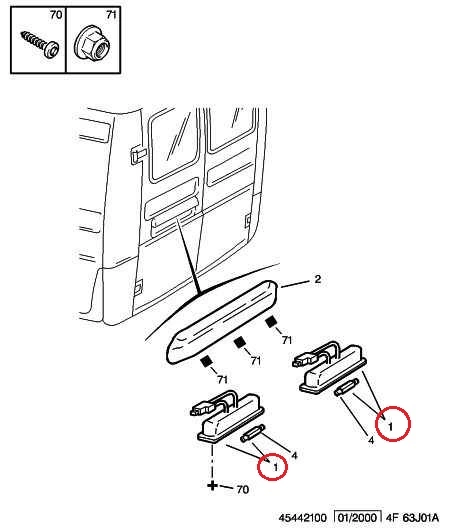 70
71
2
71
71
71
1
4
4
1
70
45442100 01/2000 4F 63J01A