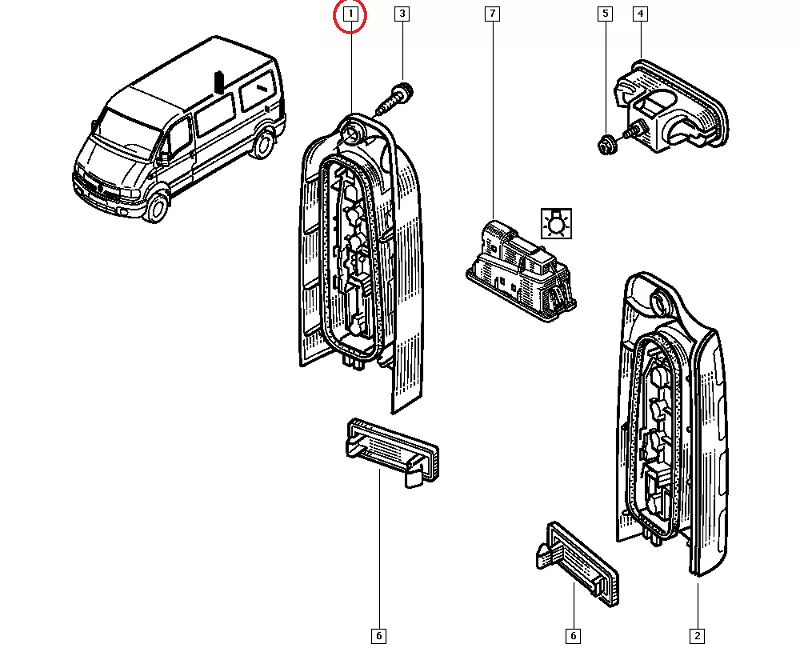 1
3
7
5
4
6
6
2