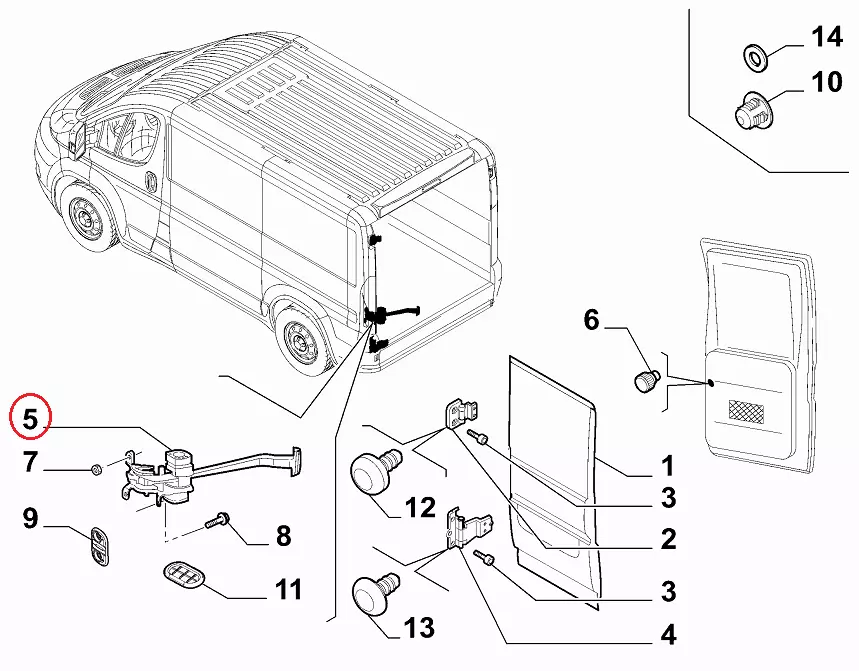 14
10
6
5
7
9
8
11
12
13
1
3
2
3
4