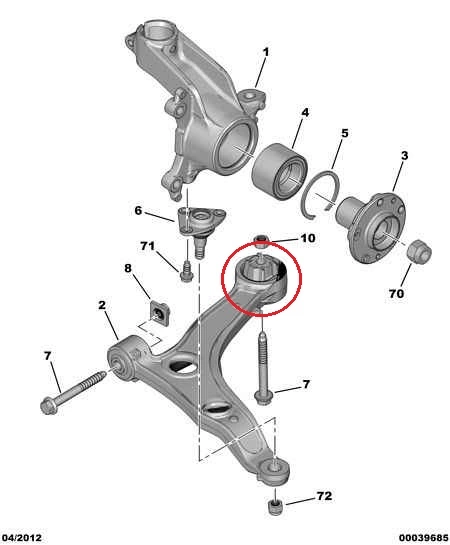 1
4
5
3
6
10
71
8
70
2
7
7
72
04/2012
00039685