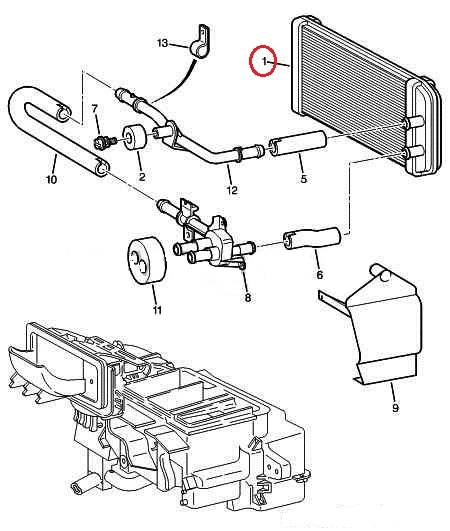 13
1
7
10
2
12
5
11
8
6
9