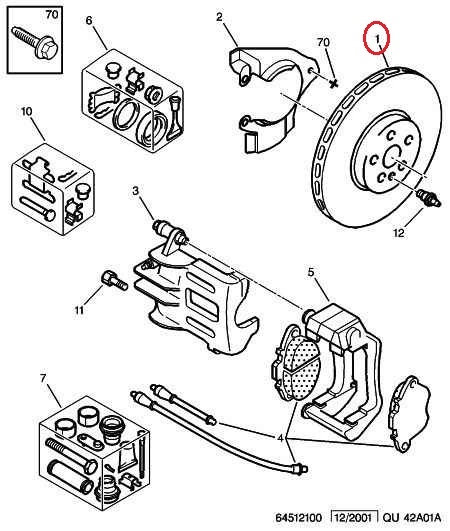 70
6
2
70
1
10
3
12
11
5
7
4
64512100 12/2001 QU 42A01A