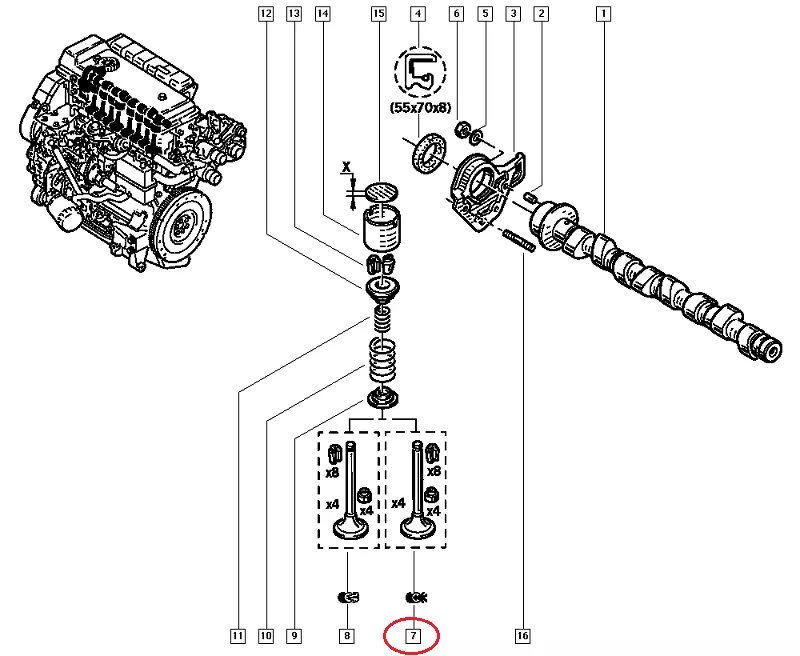 12 13 14 15 4 6 5 3 2 1

(55x70x8)

X

x8
x4
x4

x8
x4
x4

11 10 9 8 7 16