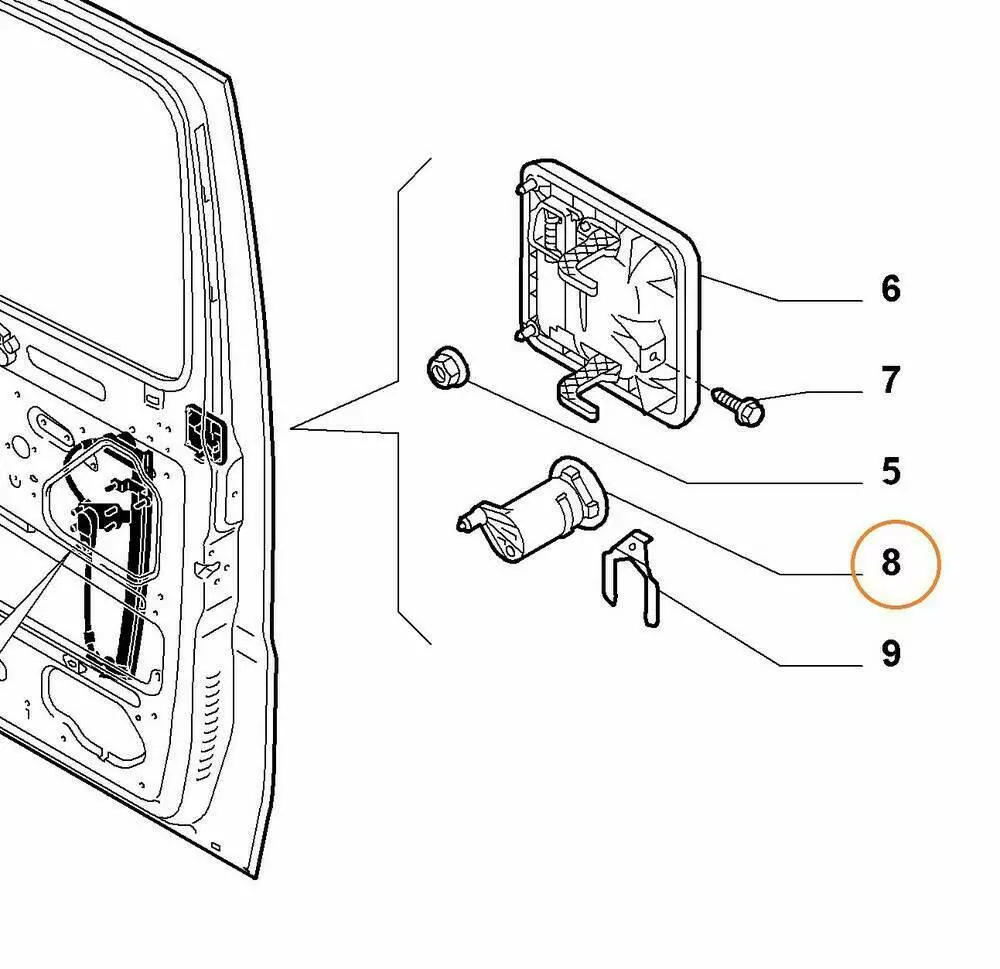 6
7
5
8
9