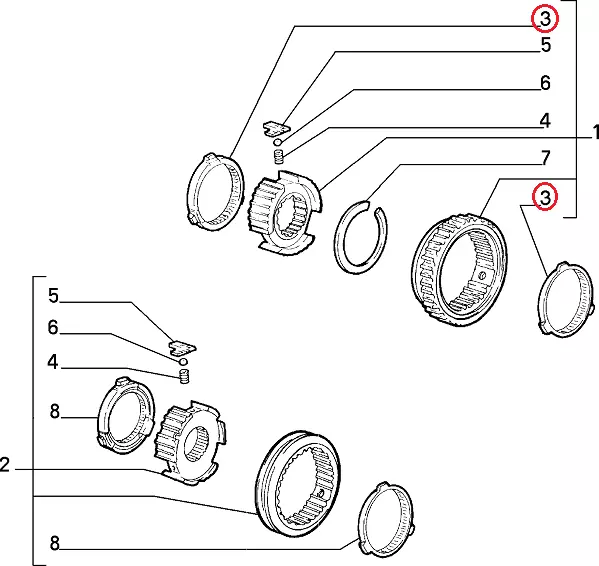 3
5
6
4
1
7
3
5
6
4
8
2
8