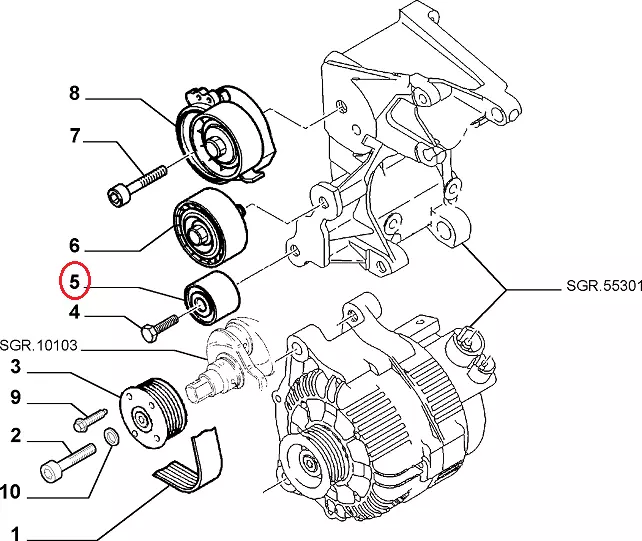 8
7
6
5
4
SGR.10103
3
9
2
10
1
SGR.55301