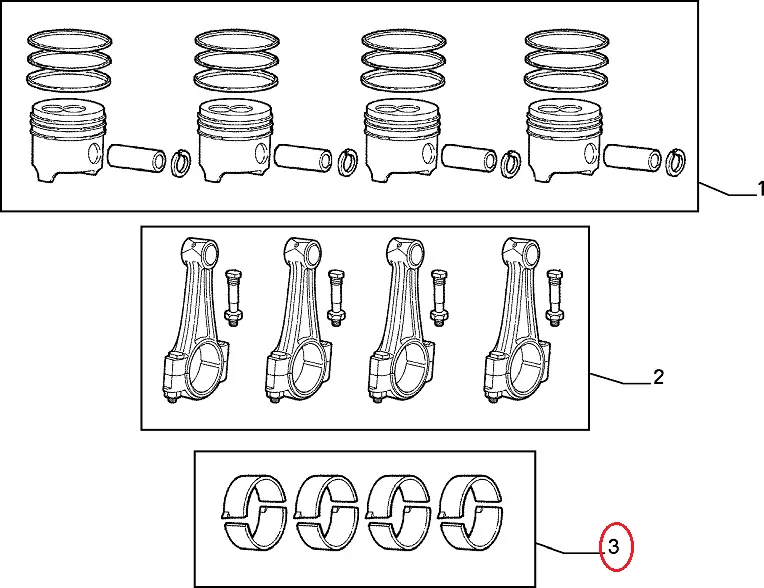 1

2

3