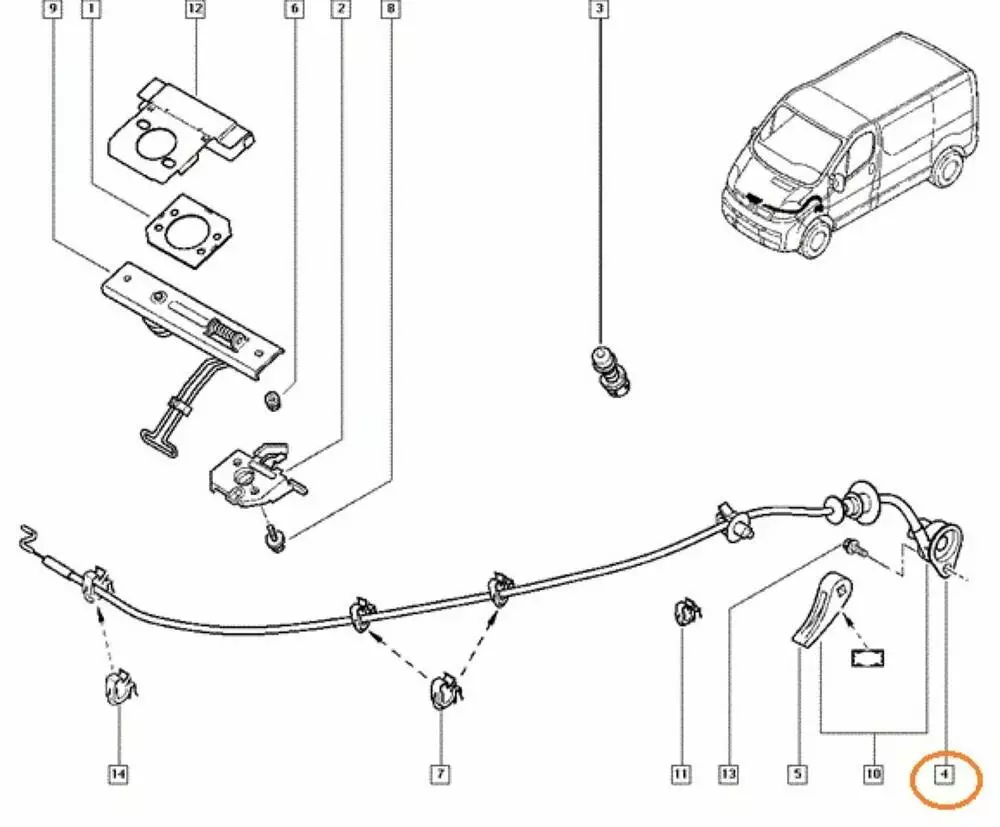 9
1
12
6
2
8
3
14
7
11
13
5
10
4