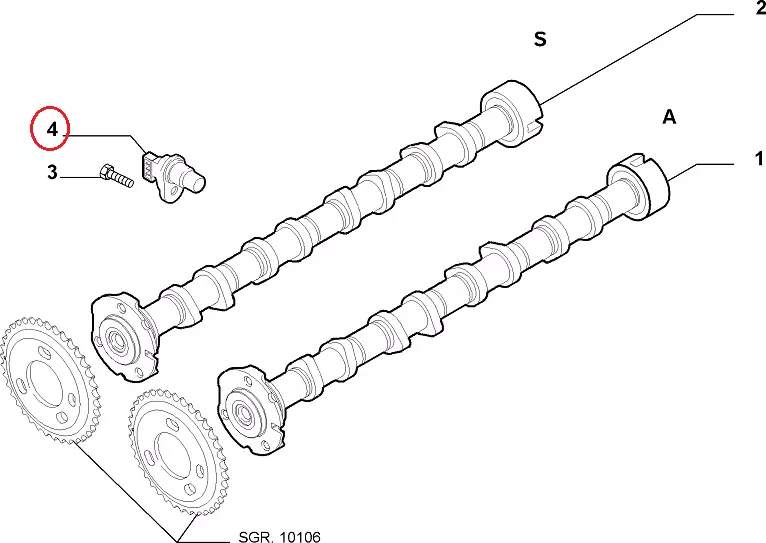 2
S
A
4
1
3
SGR. 10106