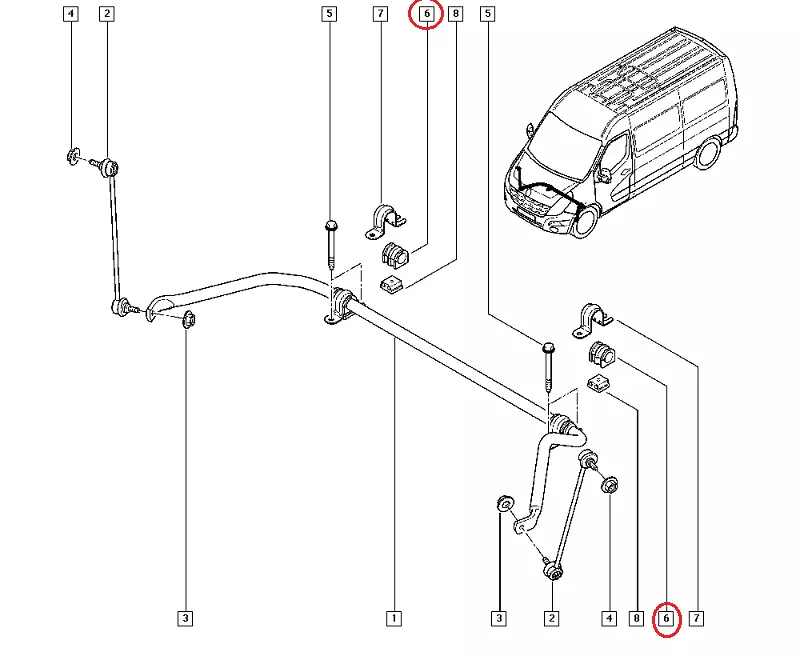 4
2
5
7
6
8
5
3
1
3
2
4
8
6
7