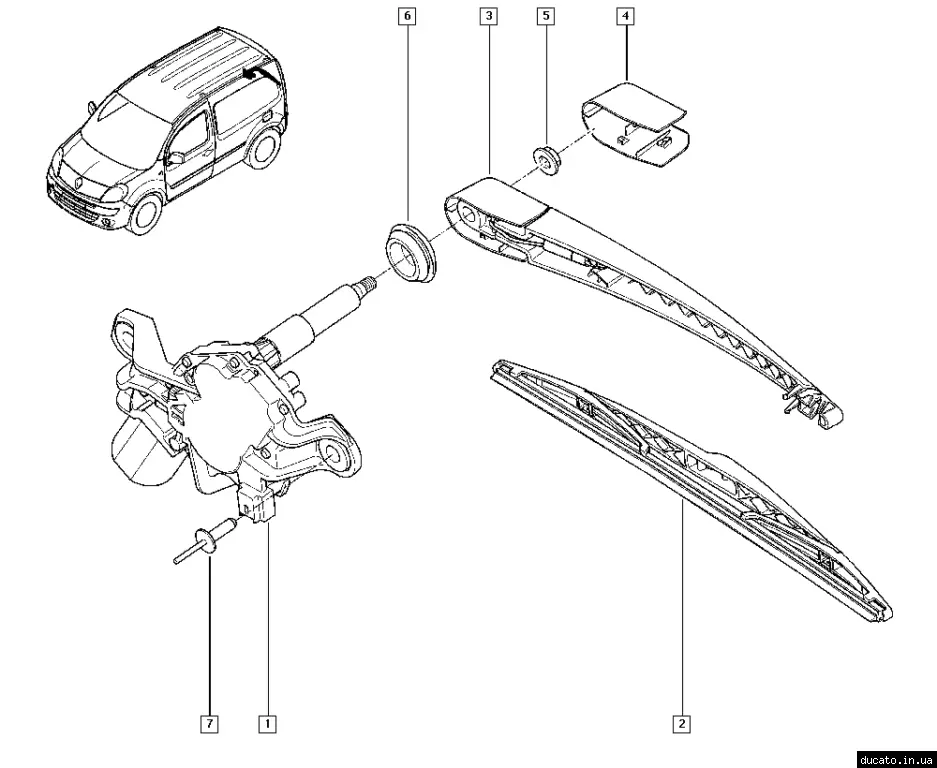 6
3
5
4
7
1
2
ducato.in.ua