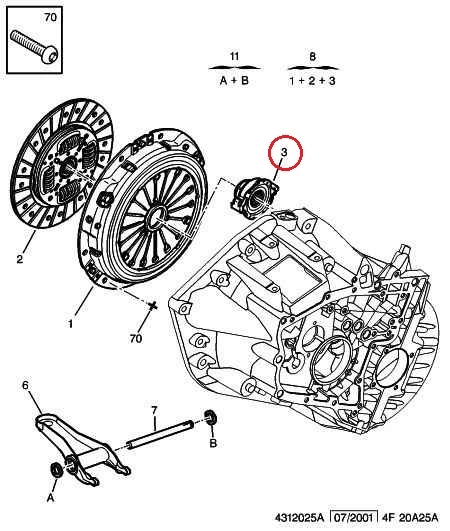 70

11
A + B

8
1 + 2 + 3

3

2

1

70

6

7

B

A

4312025A 07/2001 4F 20A25A