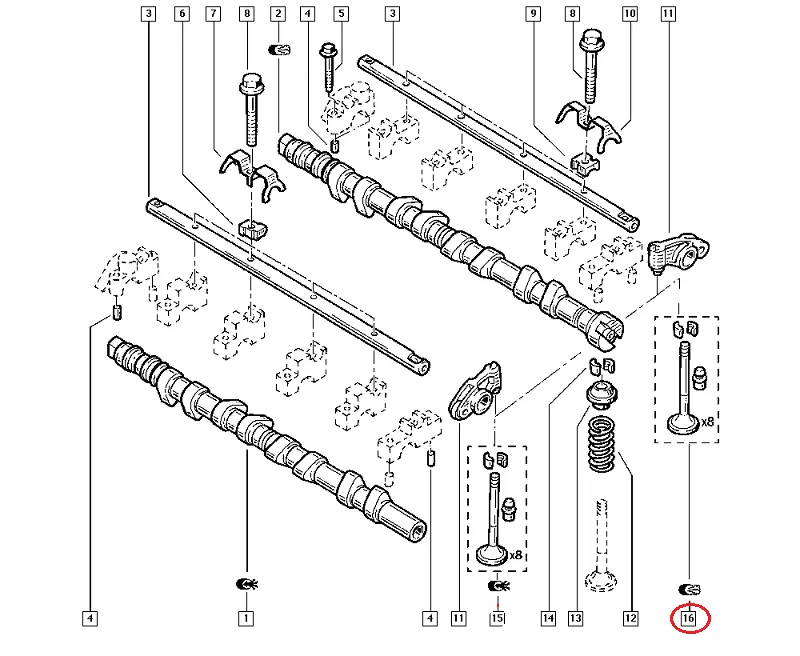 3
6
7
8
2
4
5
3
9
8
10
11
x8
x8
4
1
4
11
15
14
13
12
16