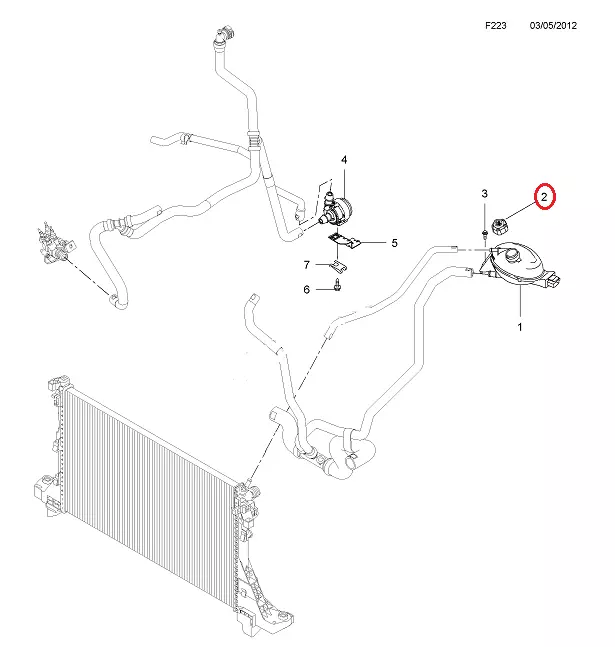 F223 03/05/2012

4

3

2

5

7

6

1