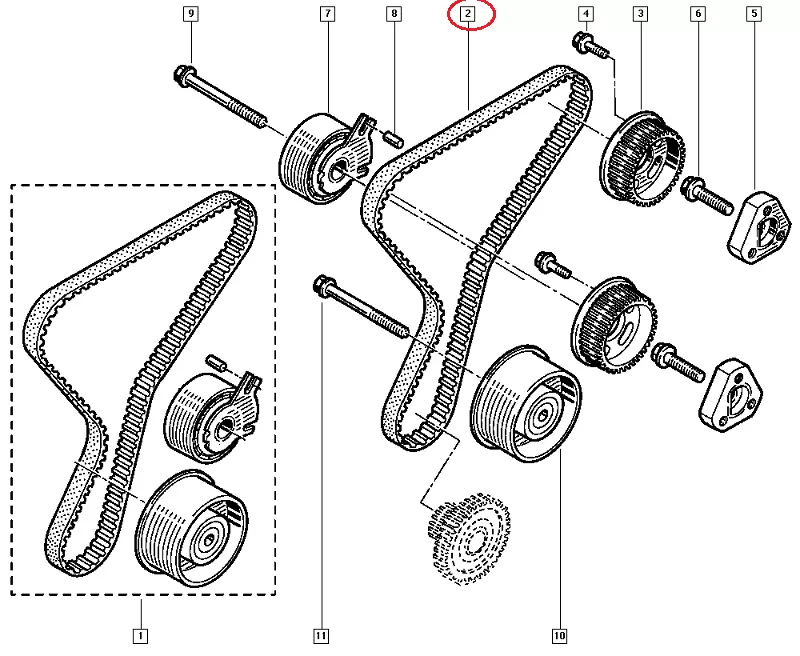 9
7
8
2
4
3
6
5
1
11
10