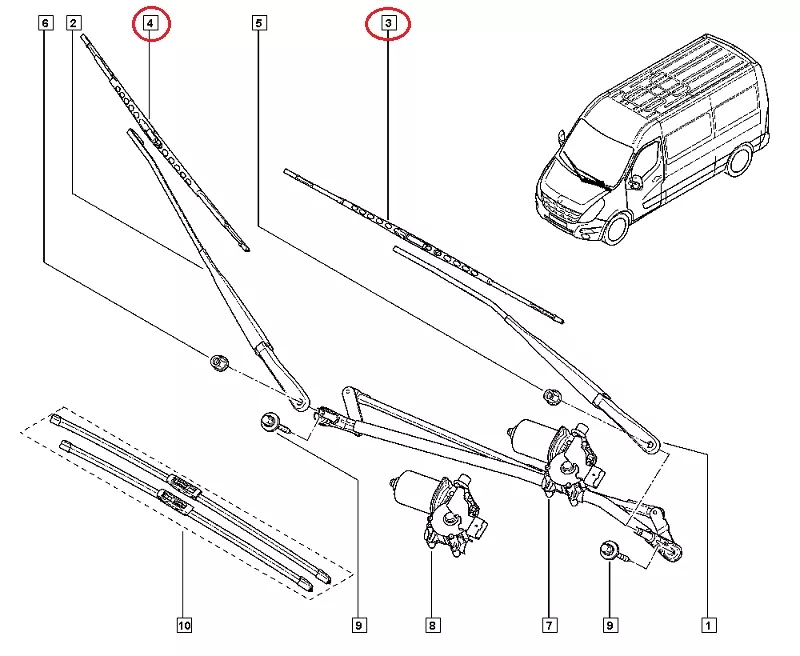 6
2
4
5
3
10
9
8
7
9
1