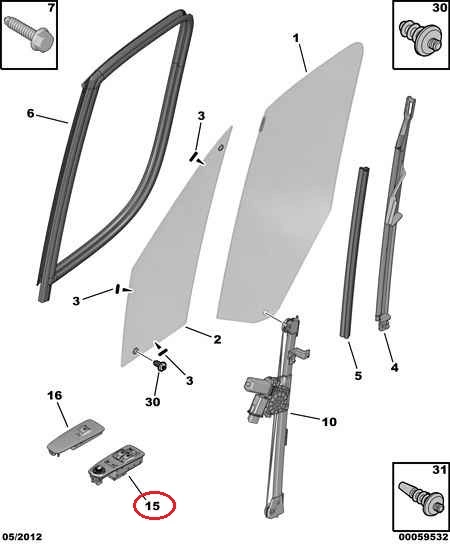 7

30

1

6

3

3

2

3

30

5

4

16

10

15

31

05/2012

00059532