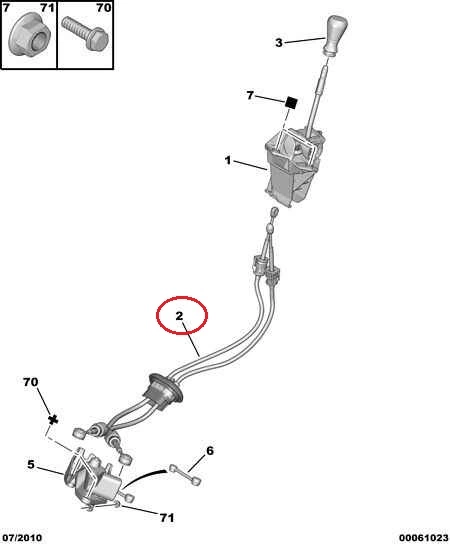 7 71
70
3
7
1
2
70
5
6
71
07/2010
00061023