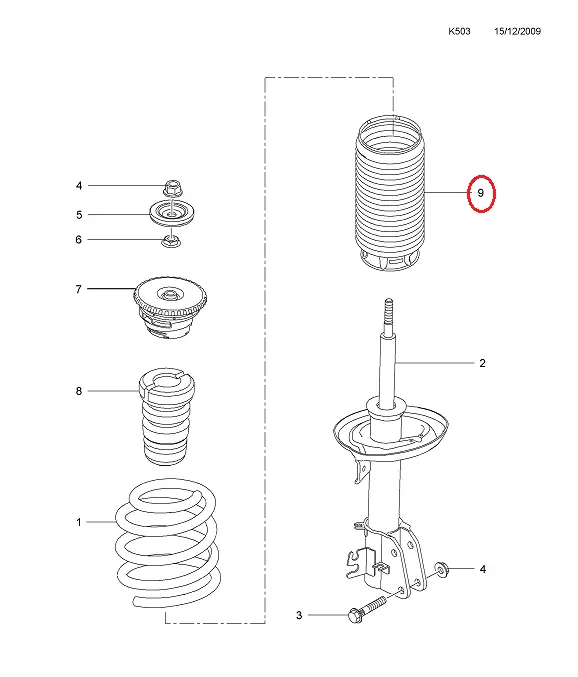 K503 15/12/2009

4
5
6
7
8
1
9
2
4
3