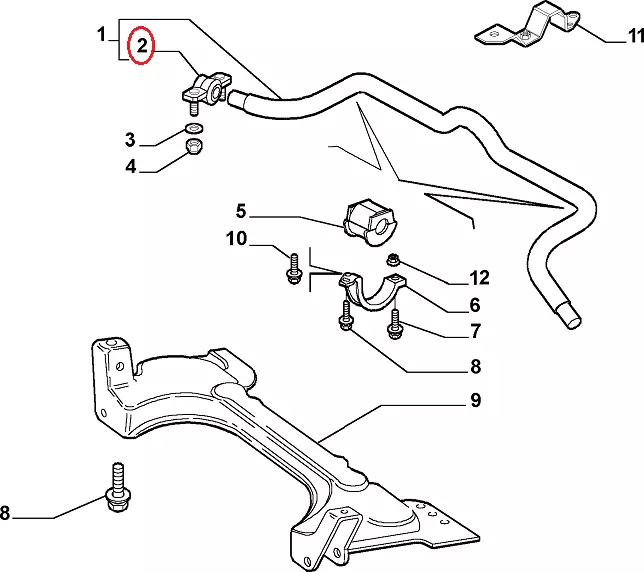 1
2
11
3
4
5
10
12
6
7
8
9
8