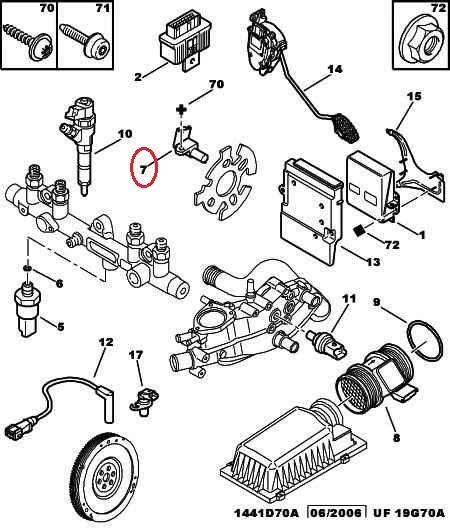 70
71
72
2
14
70
15
10
7
1
72
13
6
5
11
9
12
17
8
1441D70A 06/2006 UF 19G70A