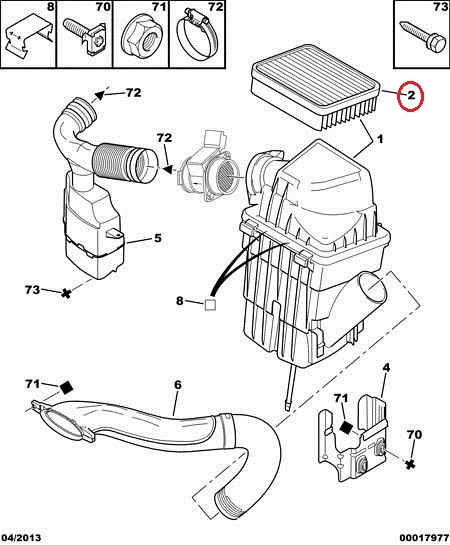 8
70
71
72
73
72
2
72
1
5
73
8
71
6
4
71
70
04/2013
00017977