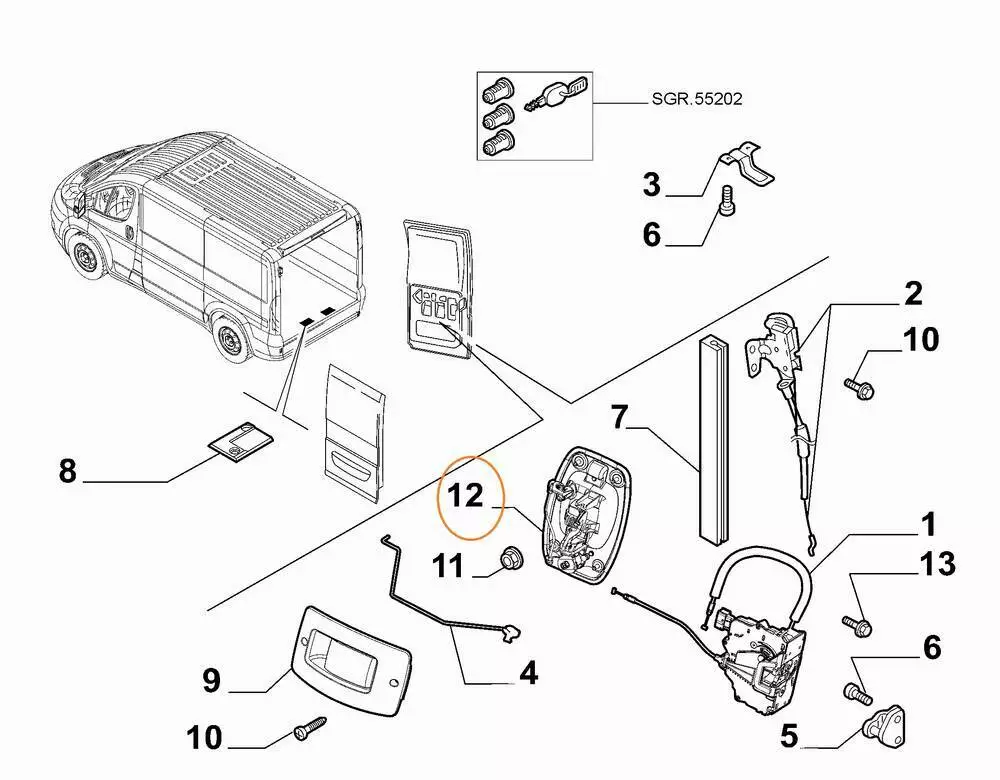 SGR.55202

3

6

2

10

7

8

12

1

11

13

6

9

4

10

5