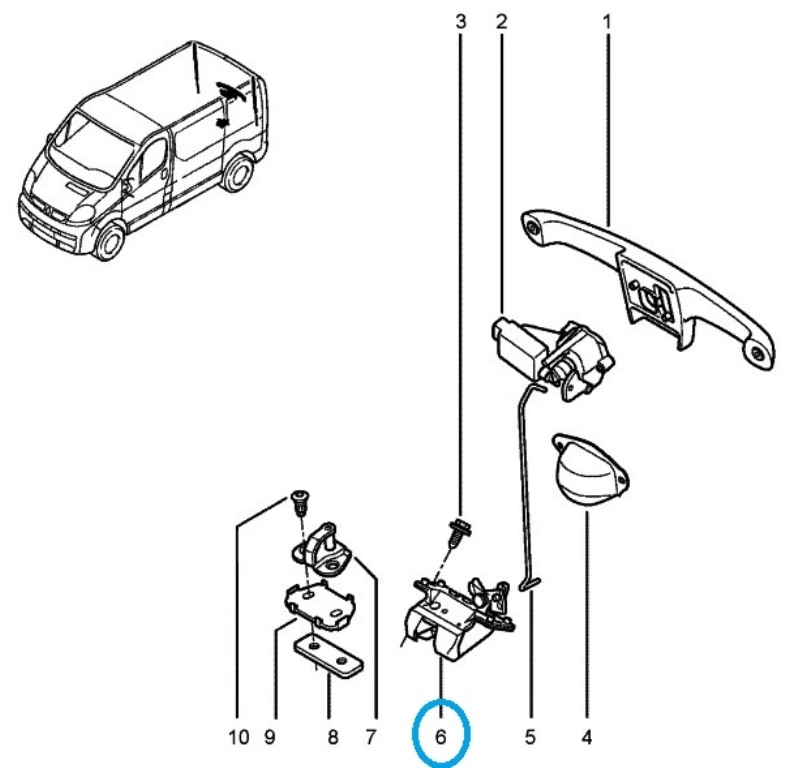 3 2 1

10 9 8 7 6 5 4