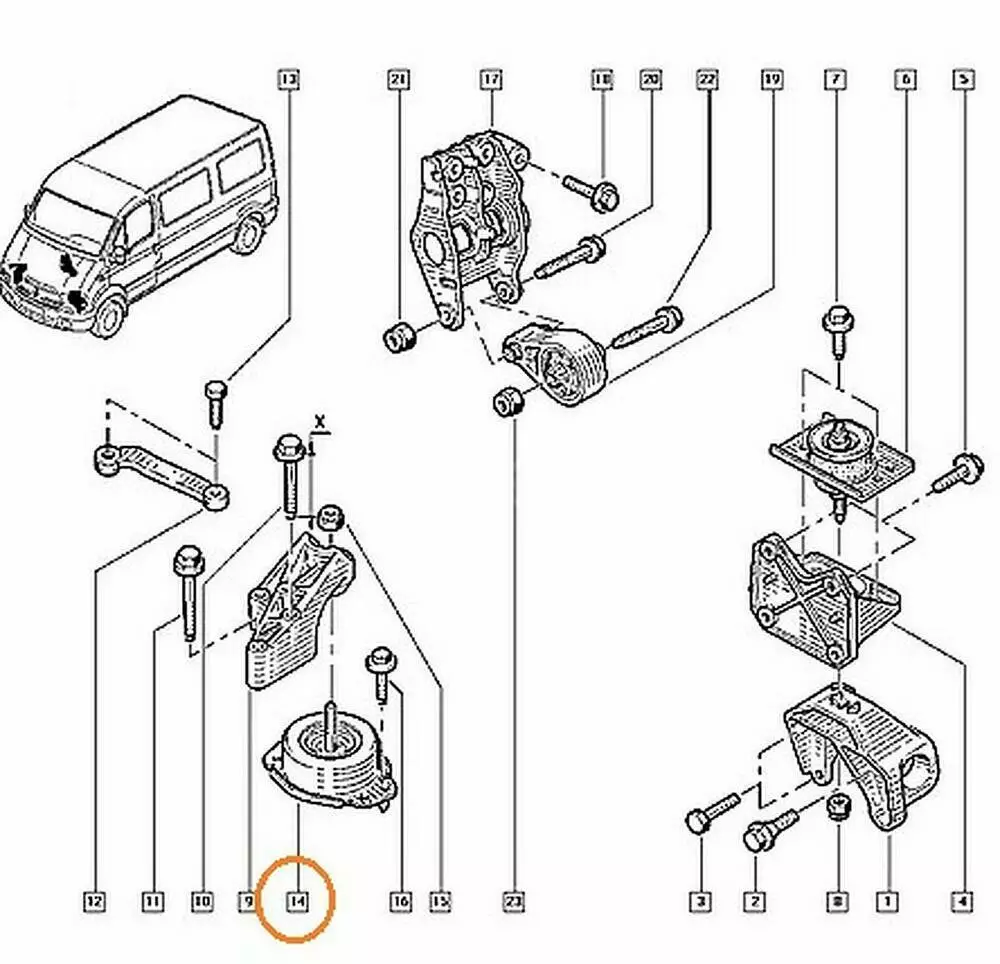 13
21
17
18
20
22
19
7
6
5
X
12
11
10
9
14
16
15
23
3
2
8
1
4