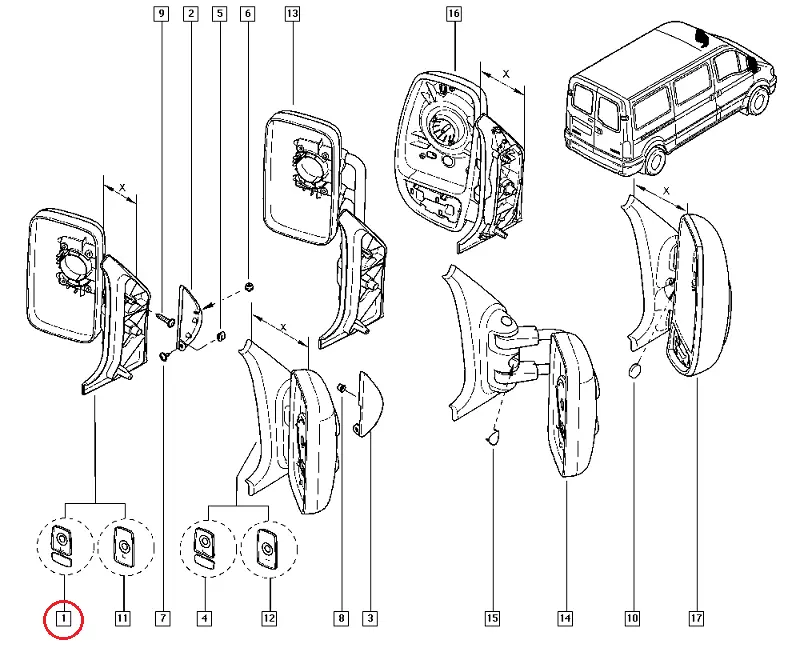 9 2 5 6 13 16

x

x

x

x

1 11 7 4 12 8 3 15 14 10 17