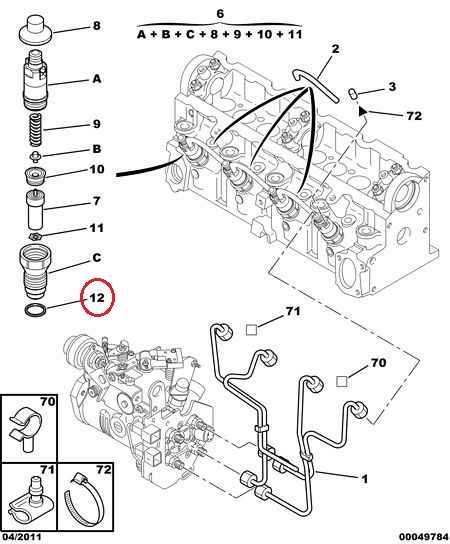 6
A + B + C + 8 + 9 + 10 + 11

8
A
9
B
10
7
11
C
12

2
3
72

71
70
1

70
71
72

04/2011
00049784