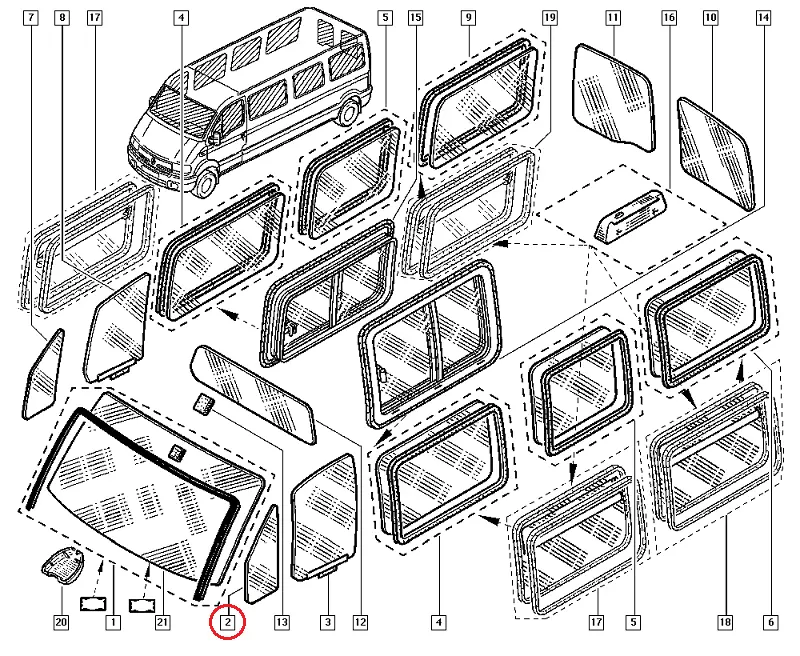 7
8
17
4
5
15
9
19
11
16
10
14
20
1
21
2
13
3
12
4
17
5
18
6