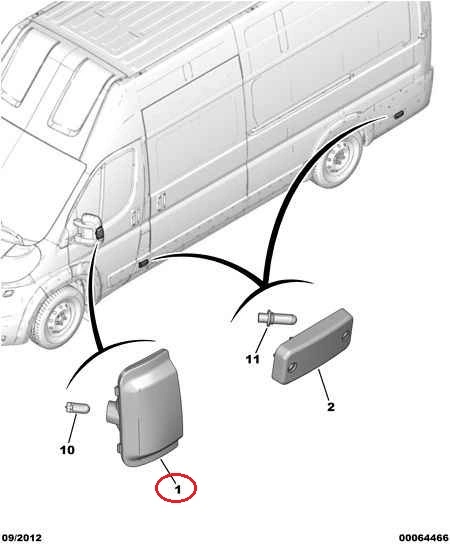 11

2

10

1

09/2012

00064466