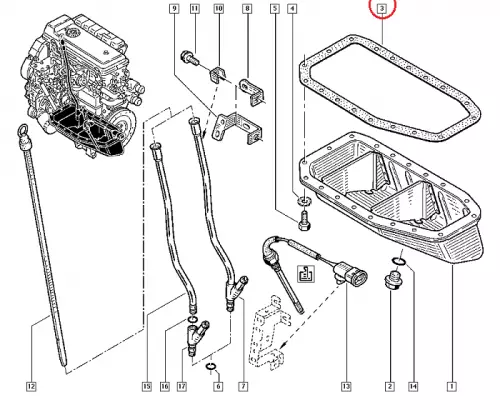 9
11
10
8
5
4
3
12
15
16
17
6
7
13
2
14
1