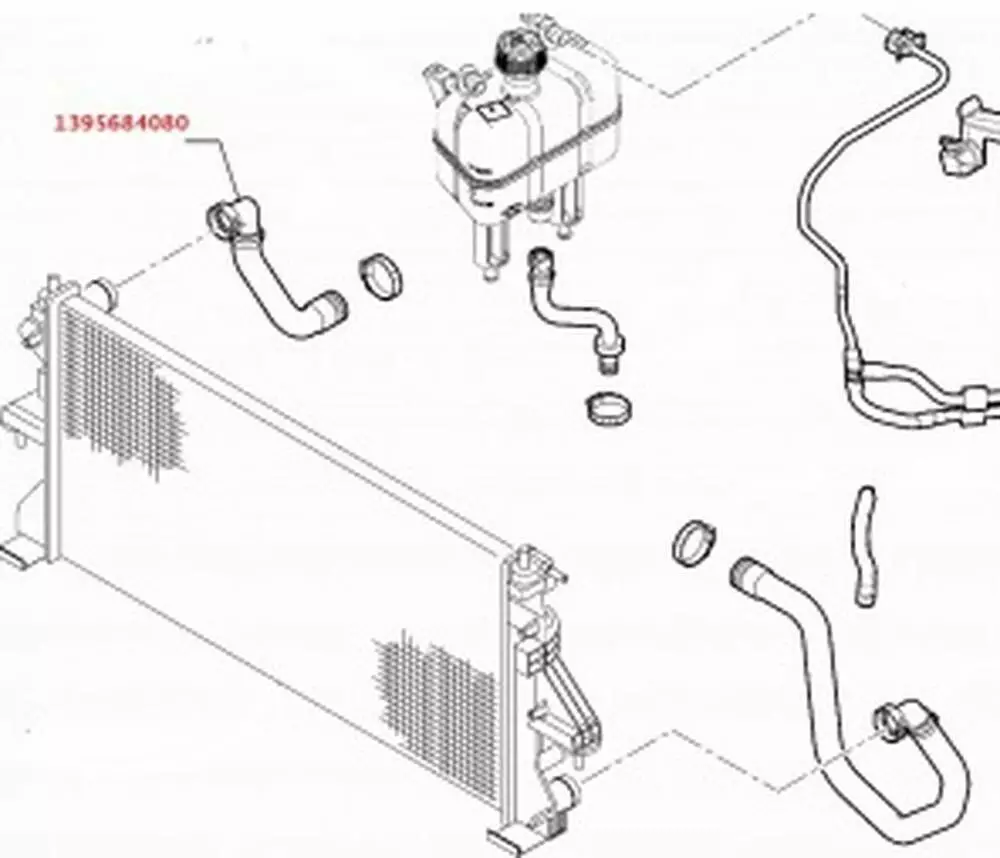 1395684080