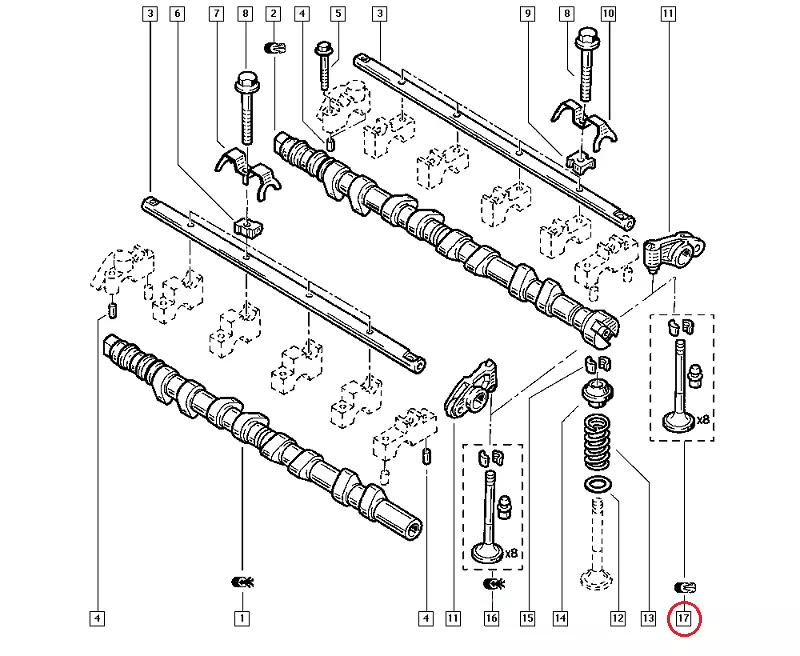 3
6
7
8
2
4
5
3
9
8
10
11
x8
x8
4
1
4
11
16
15
14
12
13
17