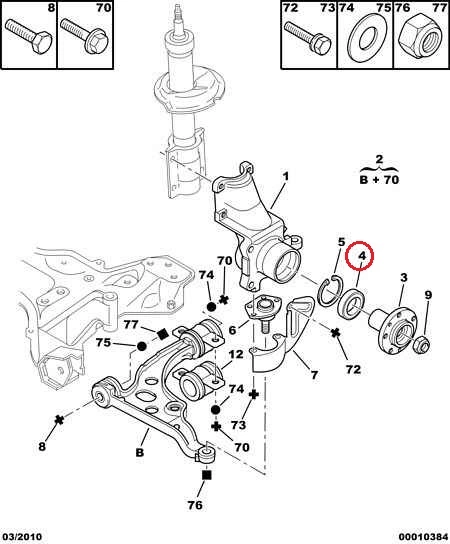 8 70

72 73 74 75 76 77

2
B + 70

1

5 4 3 9

70
74

77
75

6

12

7
72

74
73
70

8

B

76

03/2010

00010384