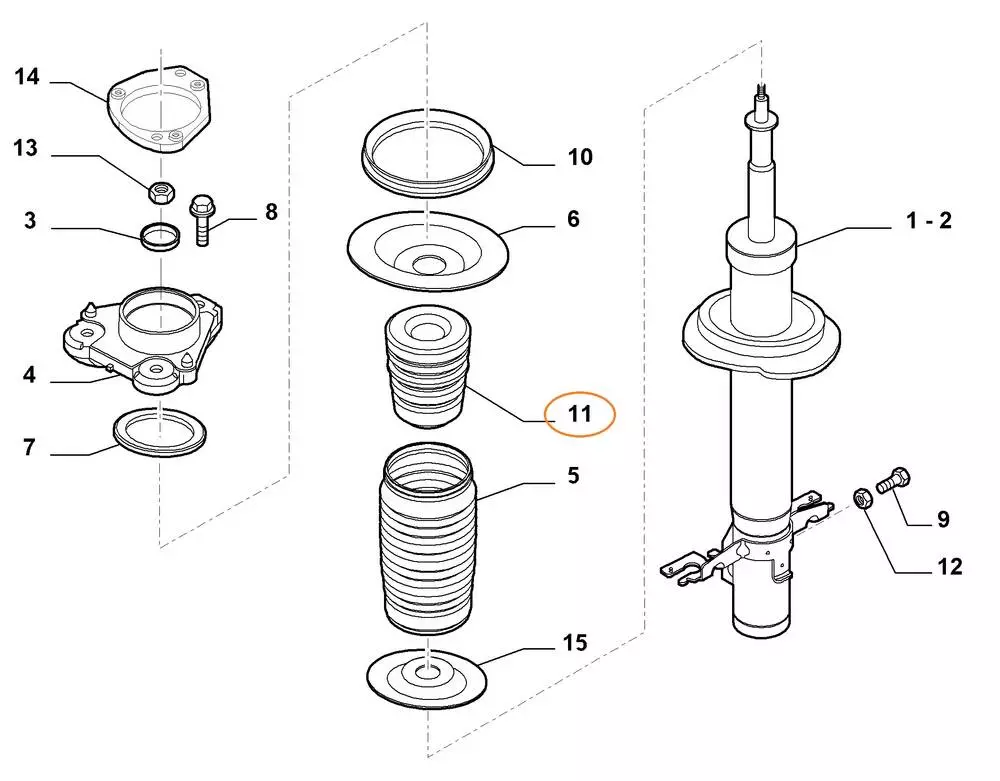 14
13
3
8
4
7
10
6
11
5
15
1 - 2
9
12